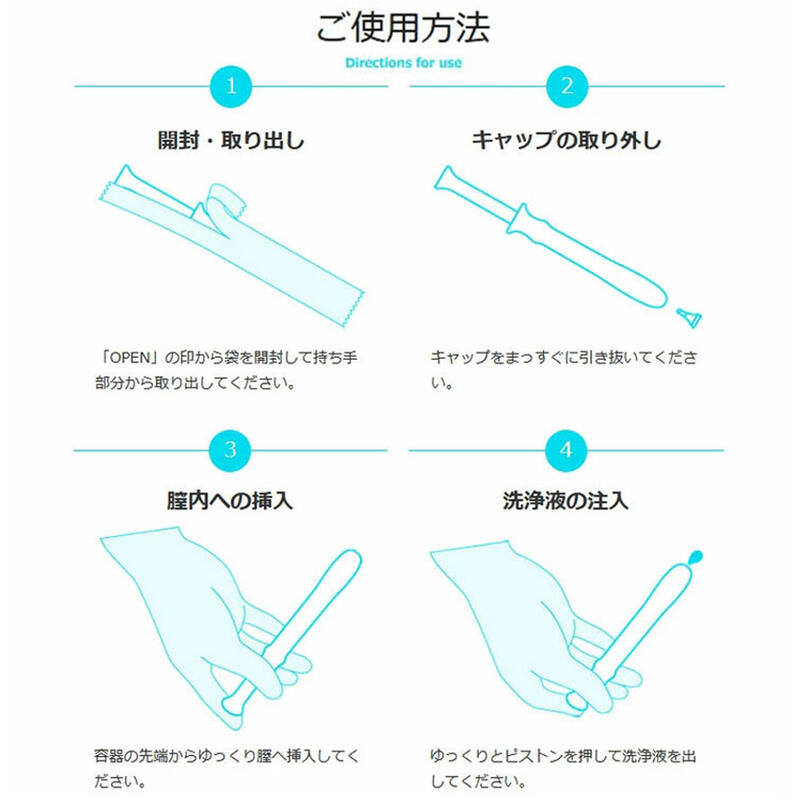 ご使用方法

Directions for use

1

開封・取り出し

「OPEN」の印から袋を開封して持ち手部分から取り出してください。

2

キャップの取り外し

キャップをまっすぐに引き抜いてください。

3

膣内への挿入

容器の先端からゆっくり膣へ挿入してください。

4

洗浄液の注入

ゆっくりとピストンを押して洗浄液を出してください。